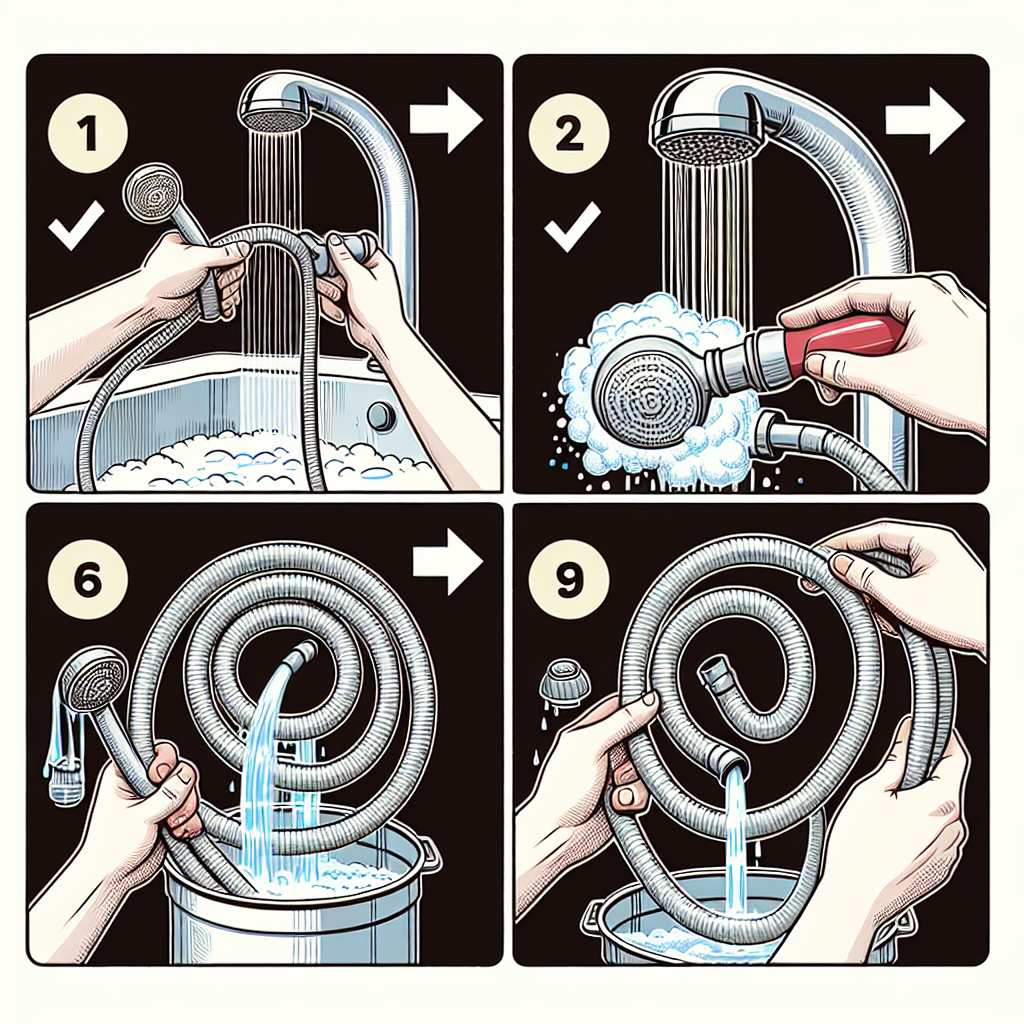 1

2

6

9