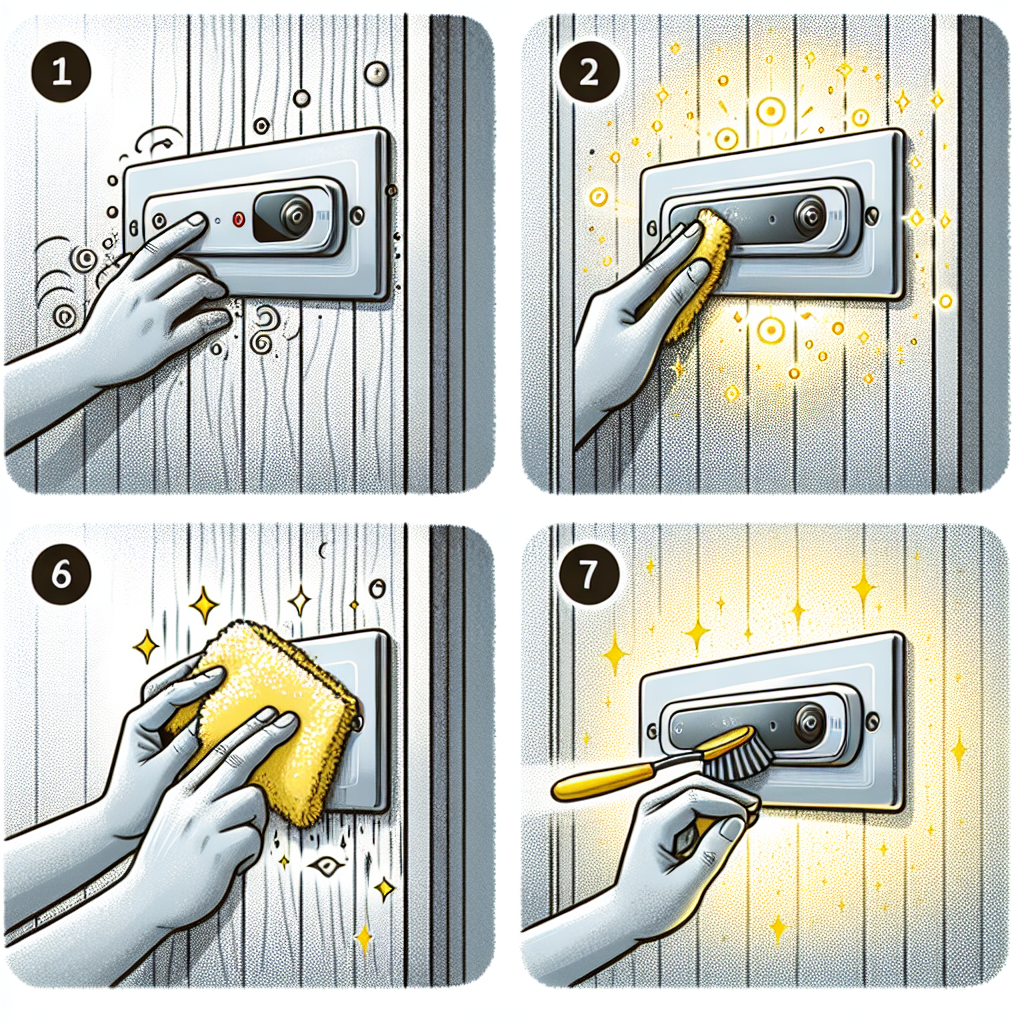 1

2

6

7