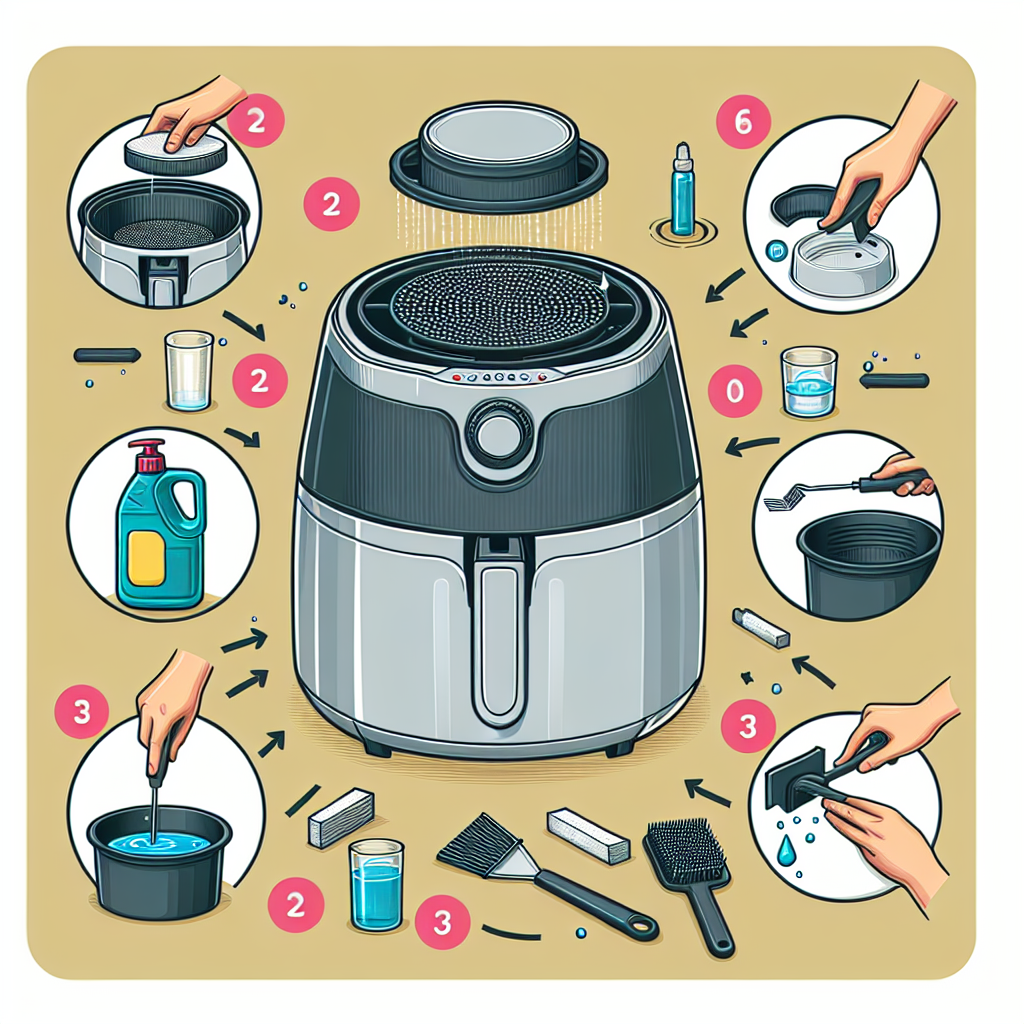 2
2
6
2
0
3
3
2
3